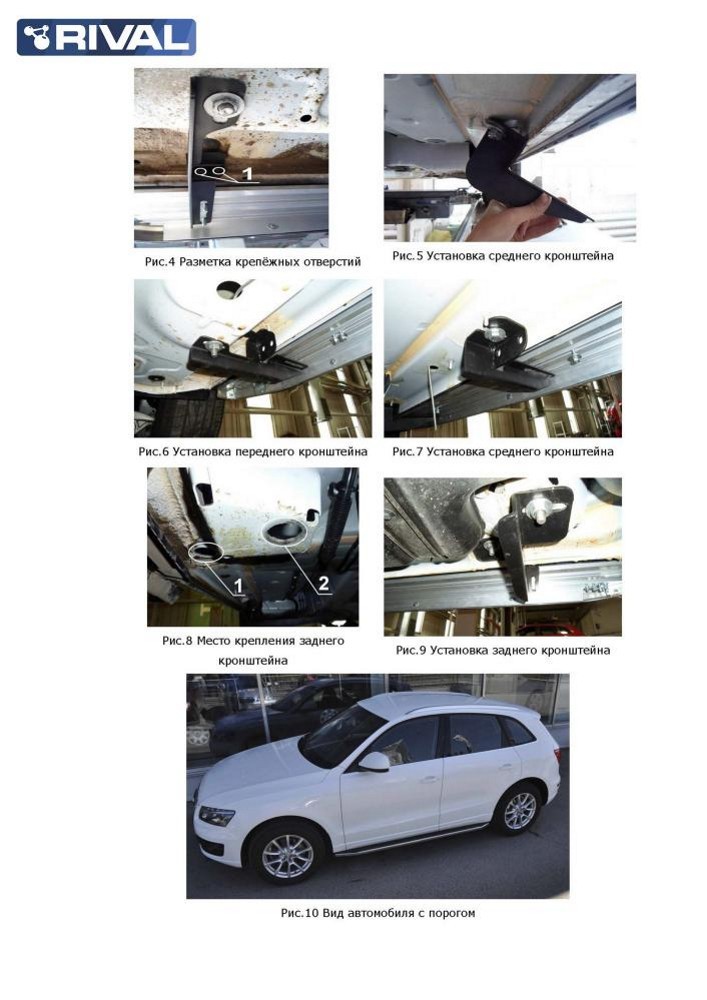 RIVAL

1

Рис.4 Разметка крепёжных отверстий

Рис.5 Установка среднего кронштейна

Рис.6 Установка переднего кронштейна

Рис.7 Установка среднего кронштейна

1

2

Рис.8 Место крепления заднего кронштейна

Рис.9 Установка заднего кронштейна

Рис.10 Вид автомобиля с порогом