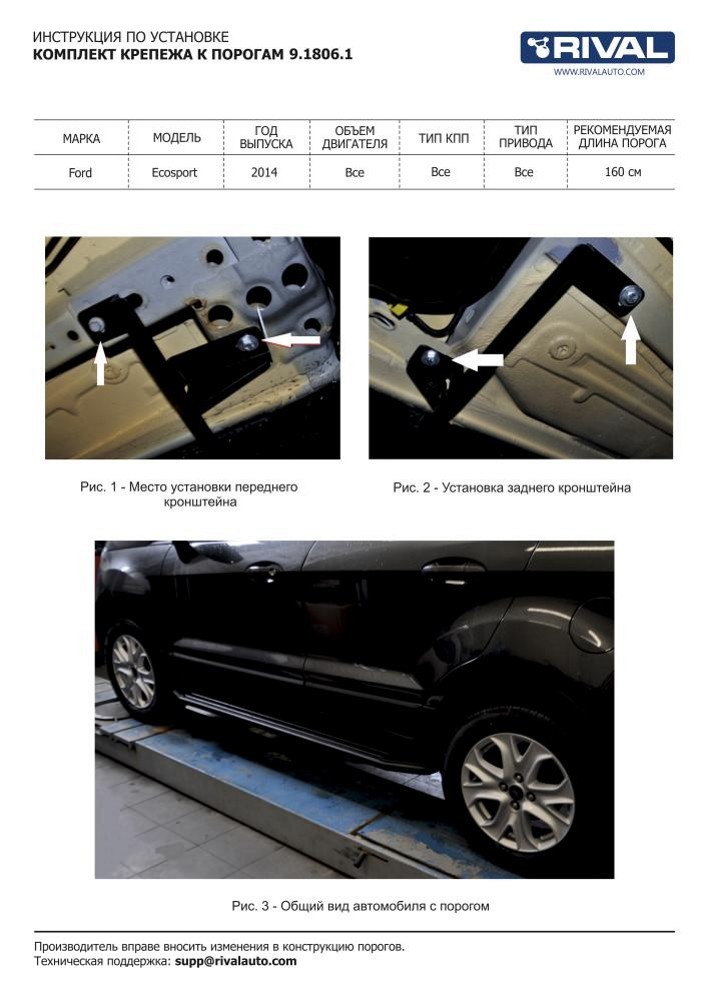 ИНСТРУКЦИЯ ПО УСТАНОВКЕ
КОМПЛЕКТ КРЕПЕЖА К ПОРОГАМ 9.1806.1

RIVAL
WWW.RIVALAUTO.COM

| МАРКА | МОДЕЛЬ | ГОД ВЫПУСКА | ОБЪЕМ ДВИГАТЕЛЯ | ТИП КПП | ТИП ПРИВОДА | РЕКОМЕНДУЕМАЯ ДЛИНА ПОРОГА |
|---|---|---|---|---|---|---|
| Ford | Ecosport | 2014 | Все | Все | Все | 160 см |

Рис. 1 - Место установки переднего кронштейна

Рис. 2 - Установка заднего кронштейна

Рис. 3 - Общий вид автомобиля с порогом

Производитель вправе вносить изменения в конструкцию порогов.
Техническая поддержка: supp@rivalauto.com