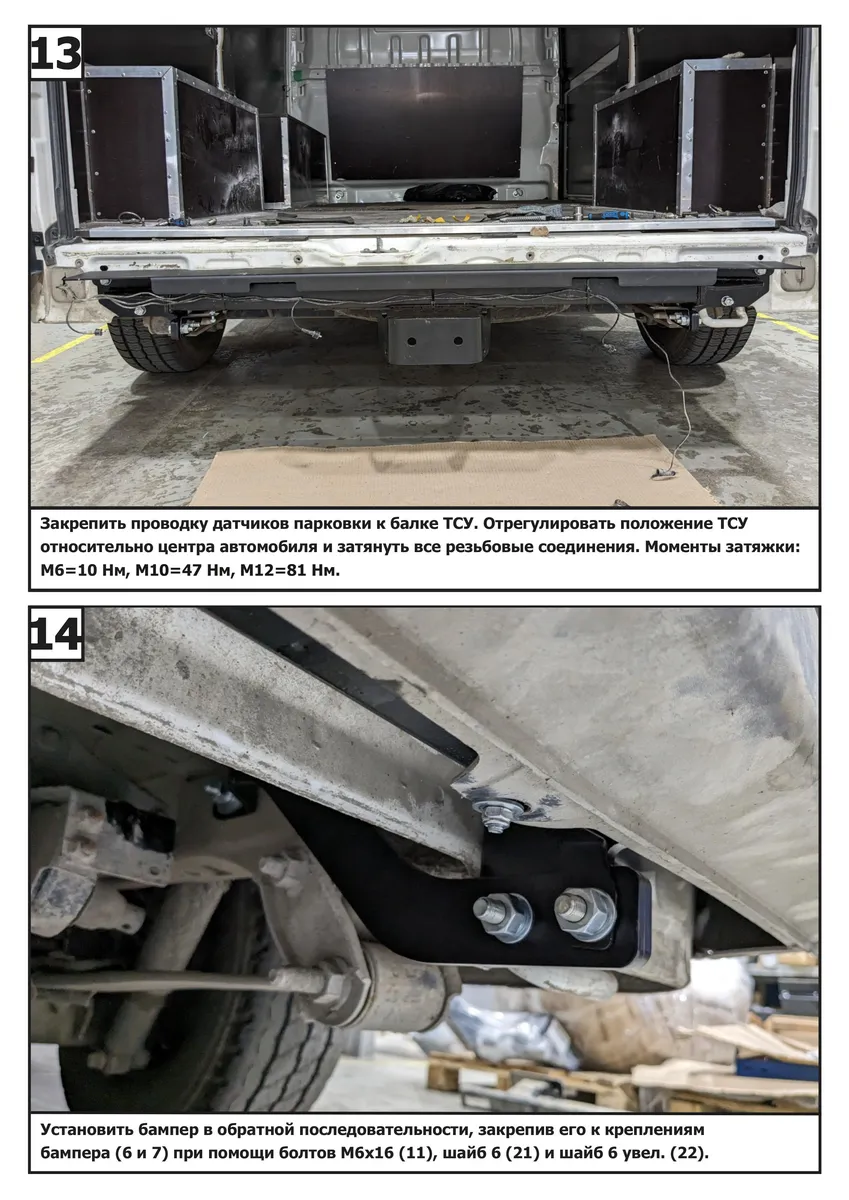 13

Закрепить проводку датчиков парковки к балке ТСУ. Отрегулировать положение ТСУ относительно центра автомобиля и затянуть все резьбовые соединения. Моменты затяжки: М6=10 Нм, М10=47 Нм, М12=81 Нм.

14

Установить бампер в обратной последовательности, закрепив его к креплениям бампера (6 и 7) при помощи болтов М6х16 (11), шайб 6 (21) и шайб 6 увел. (22).